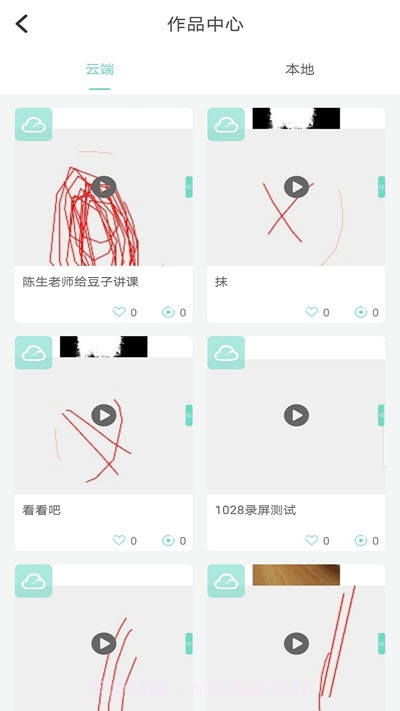 作品中心

云端

本地

陈生老师给豆子讲课

0 0

抹

0 0

看看吧

0 0

1028录屏测试

0 0